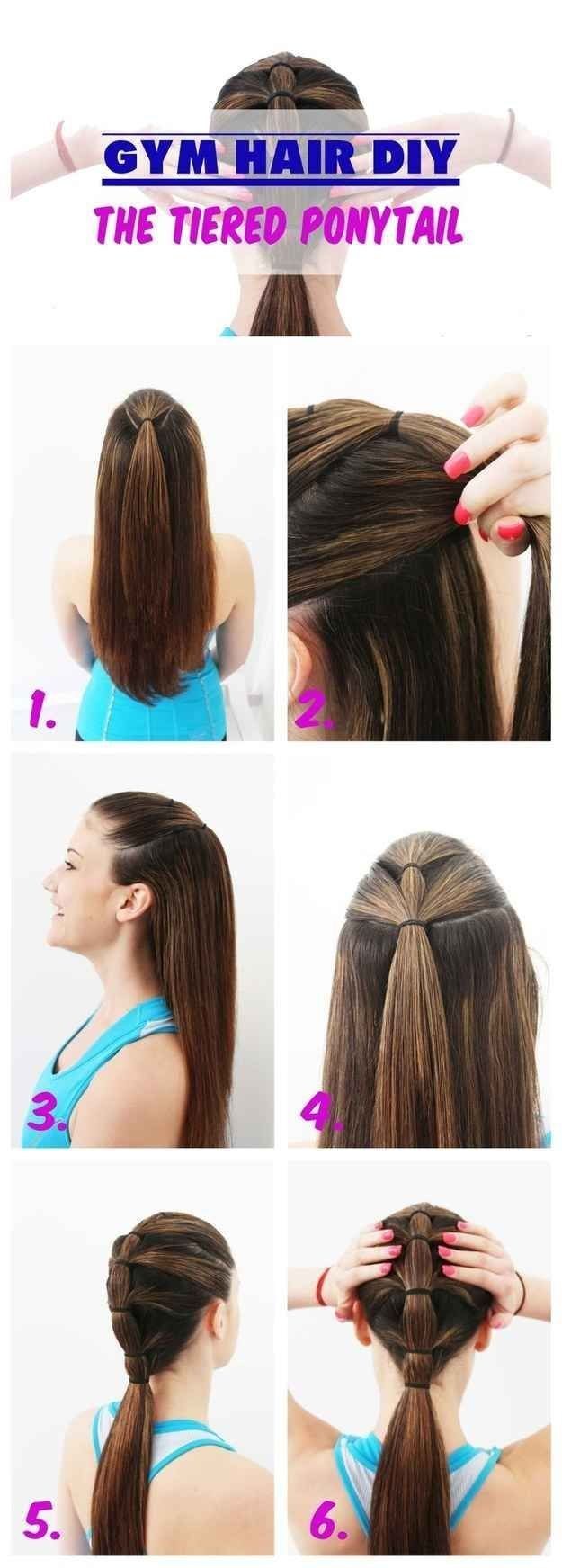 GYM HAIR DIY
THE TIERED PONYTAIL

1.

2.

3.

4.

5.

6.