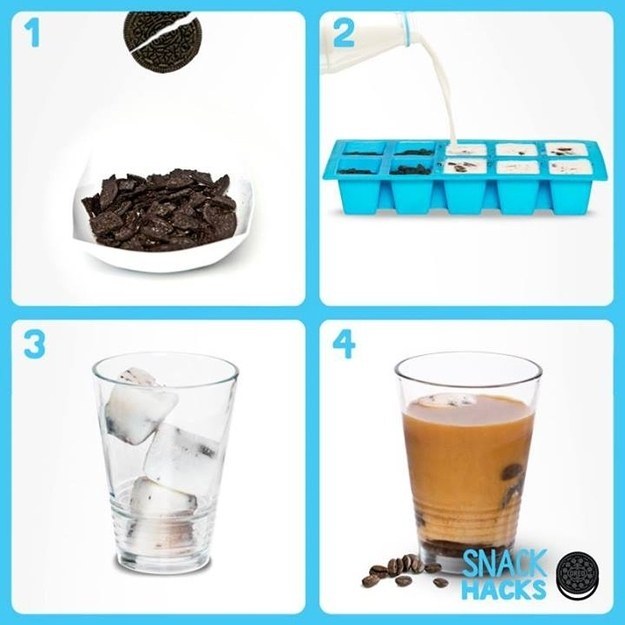 1

2

3

4

SNACK HACKS

OREO