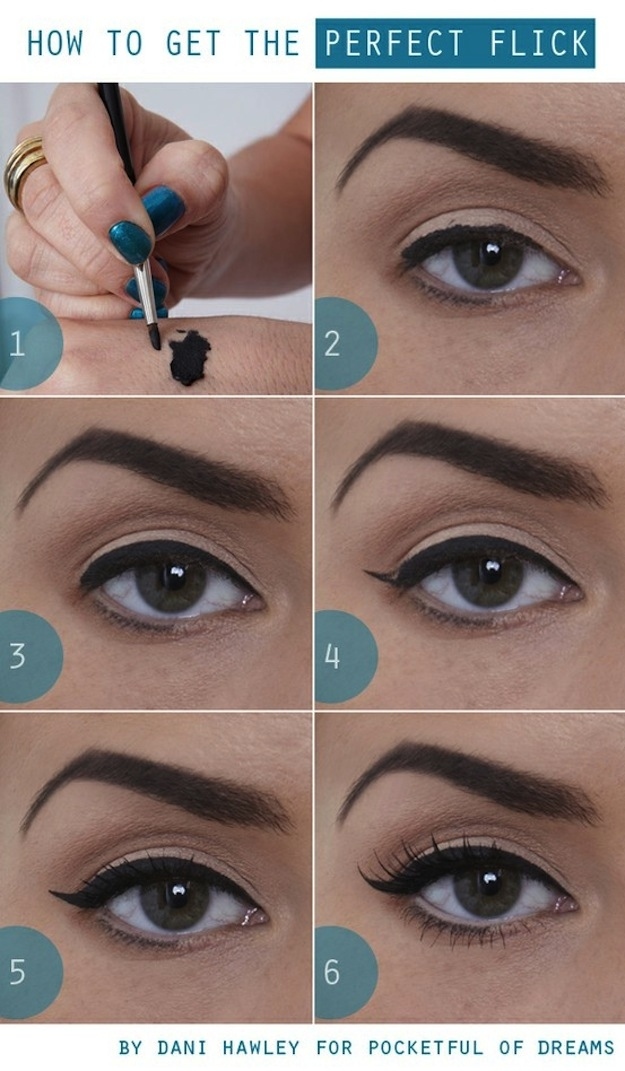 HOW TO GET THE PERFECT FLICK

1

2

3

4

5

6

BY DANI HAWLEY FOR POCKETFUL OF DREAMS